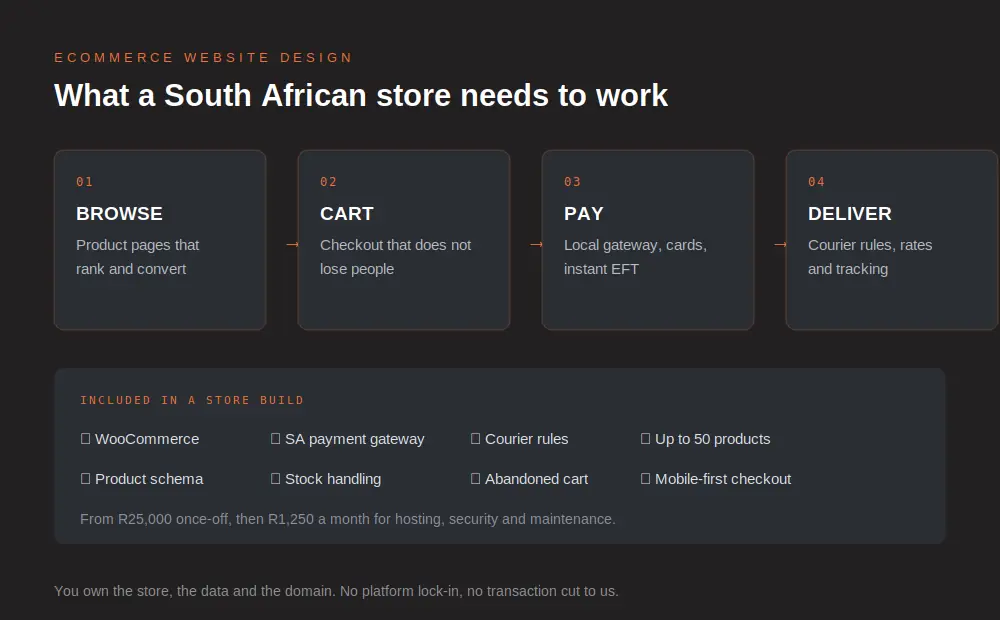 ECOMMERCE WEBSITE DESIGN

What a South African store needs to work

01
BROWSE
Product pages that rank and convert

→

02
CART
Checkout that does not lose people

→

03
PAY
Local gateway, cards, instant EFT

→

04
DELIVER
Courier rules, rates and tracking

INCLUDED IN A STORE BUILD

☐ WooCommerce
☐ SA payment gateway
☐ Courier rules
☐ Up to 50 products
☐ Product schema
☐ Stock handling
☐ Abandoned cart
☐ Mobile-first checkout

From R25,000 once-off, then R1,250 a month for hosting, security and maintenance.

You own the store, the data and the domain. No platform lock-in, no transaction cut to us.